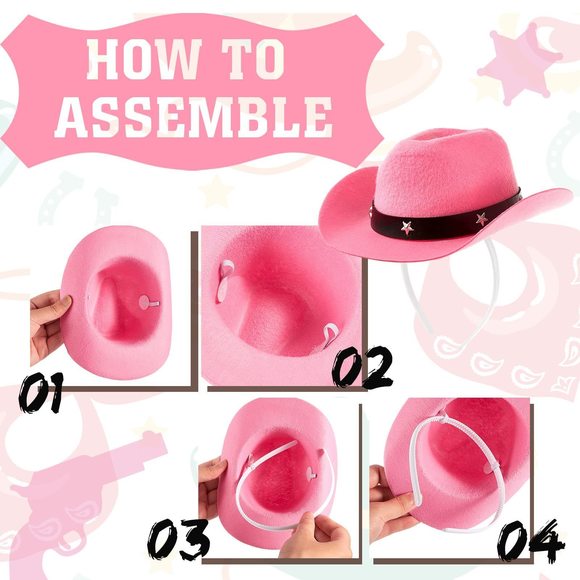 HOW TO ASSEMBLE

01

02

03

04